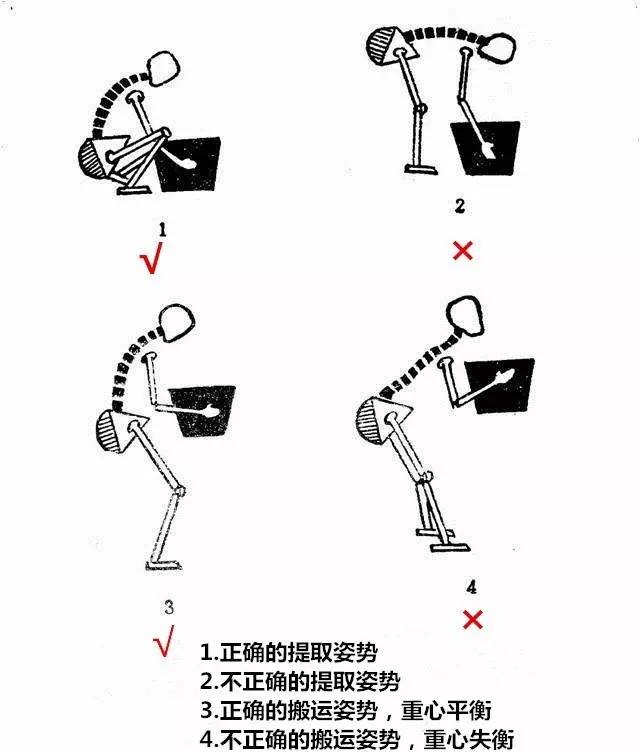 1
√

2
×

3
√

4
×

1.正确的提取姿势
2.不正确的提取姿势
3.正确的搬运姿势，重心平衡
4.不正确的搬运姿势，重心失衡